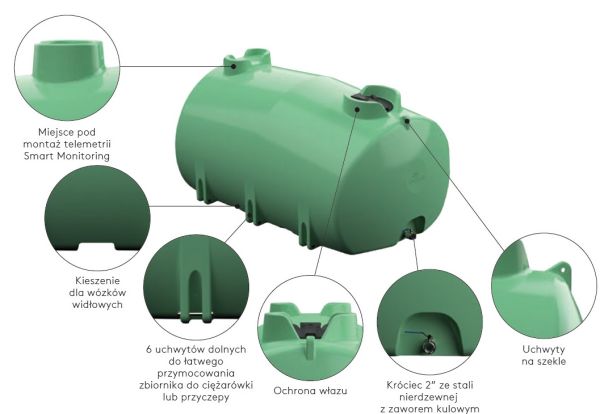 Miejsce pod montaż telemetrii Smart Monitoring

Kieszenie dla wózków widłowych

6 uchwytów dolnych do łatwego przymocowania zbiornika do ciężarówki lub przyczepy

Ochrona włazu

Króciec 2" ze stali nierdzewnej z zaworem kulowym

Uchwyty na szekle