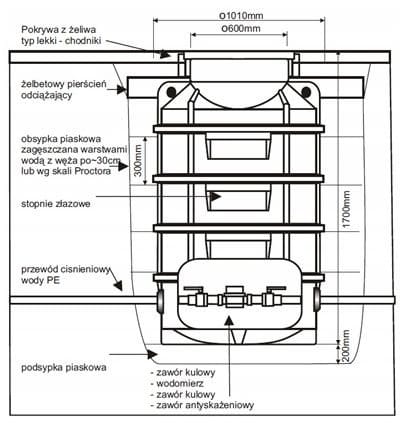 o1010mm

o600mm

Pokrywa z żeliwa
typ lekki - chodniki

żelbetowy pierścień
odciążający

obsypka piaskowa
zagęszczana warstwami
wodą z węża po~30cm
lub wg skali Proctora

300mm

stopnie złazowe

1700mm

przewód cisnieniowy
wody PE

200mm

podsypka piaskowa

- zawór kulowy
- wodomierz
- zawór kulowy
- zawór antyskażeniowy