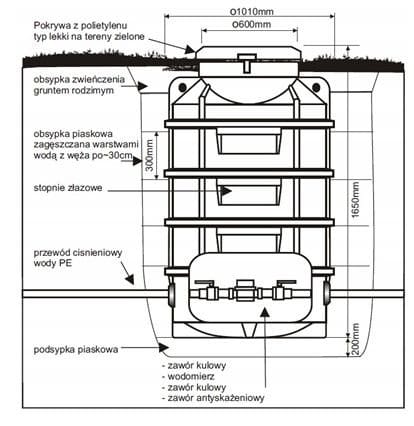 o1010mm

o600mm

Pokrywa z polietylenu typ lekki na tereny zielone

obsypka zwieńczenia gruntem rodzimym

obsypka piaskowa zagęszczana warstwami wodą z węża po~30cm

300mm

stopnie złazowe

1650mm

przewód cisnieniowy wody PE

podsypka piaskowa

200mm

- zawór kulowy
- wodomierz
- zawór kulowy
- zawór antyskażeniowy