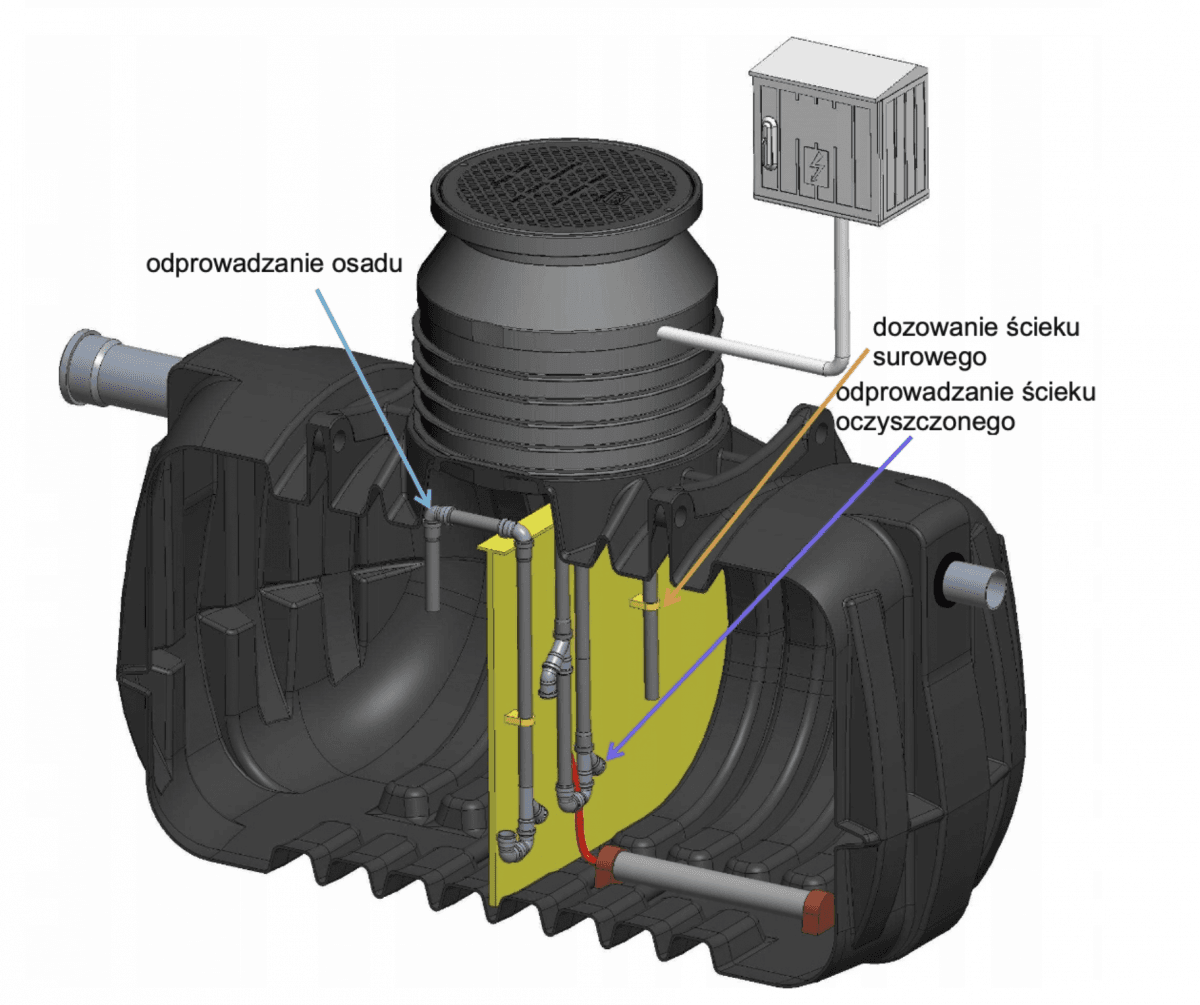 odprowadzanie osadu

dozowanie ścieku surowego

odprowadzanie ścieku oczyszczonego