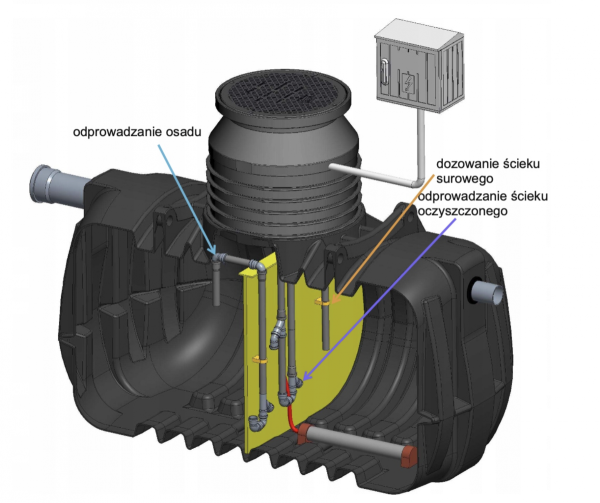 odprowadzanie osadu

dozowanie ścieku surowego

odprowadzanie ścieku oczyszczonego